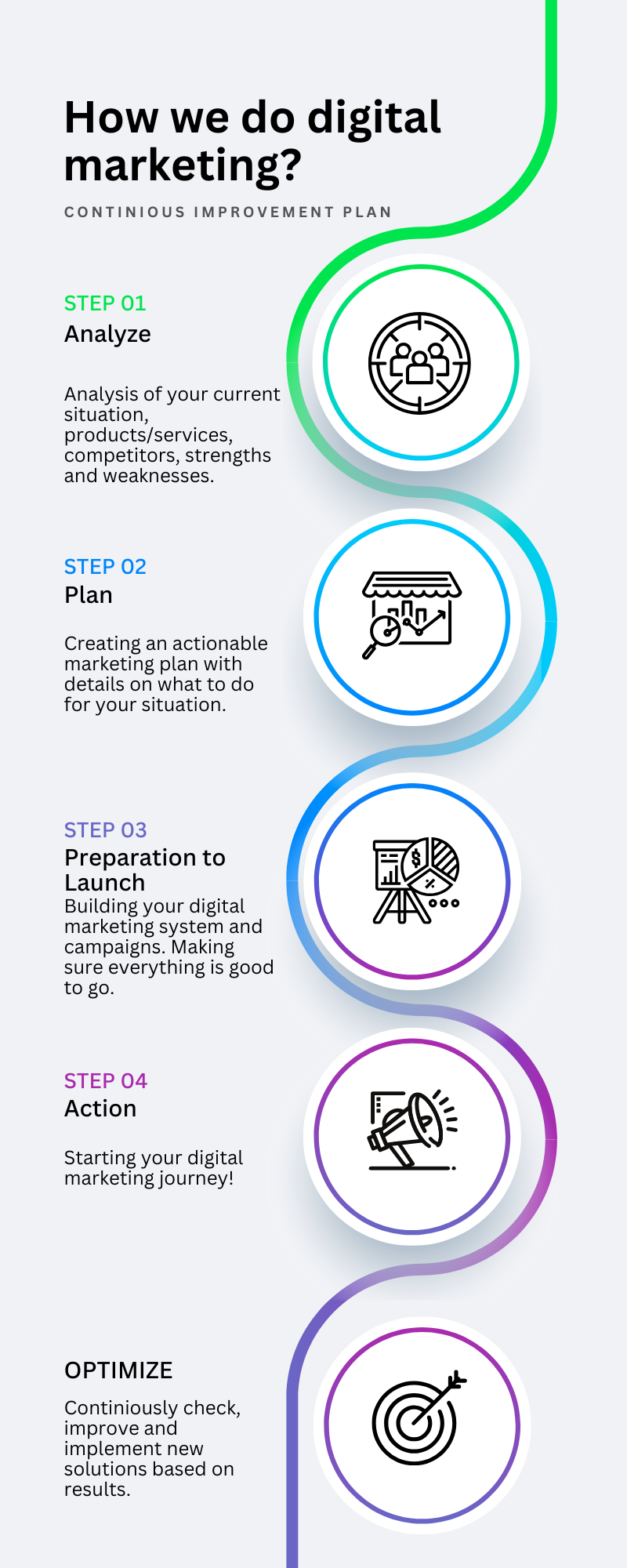 How we do digital marketing?

CONTINIOUS IMPROVEMENT PLAN

STEP 01
Analyze

Analysis of your current situation, products/services, competitors, strengths and weaknesses.

STEP 02
Plan

Creating an actionable marketing plan with details on what to do for your situation.

STEP 03
Preparation to Launch
Building your digital marketing system and campaigns. Making sure everything is good to go.

STEP 04
Action

Starting your digital marketing journey!

OPTIMIZE

Continiously check, improve and implement new solutions based on results.